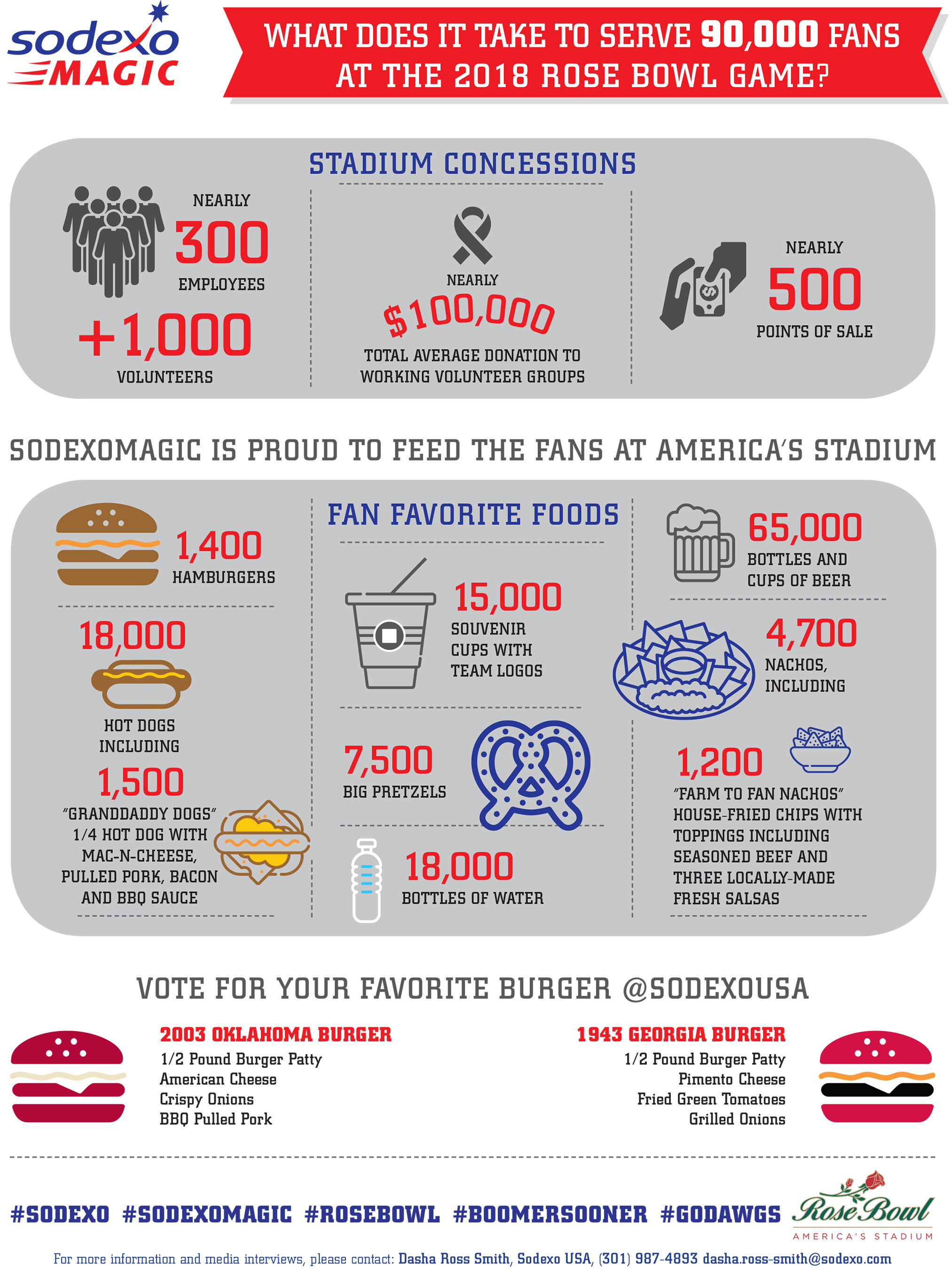 sodexo MAGIC

WHAT DOES IT TAKE TO SERVE 90,000 FANS AT THE 2018 ROSE BOWL GAME?

STADIUM CONCESSIONS

NEARLY 300 EMPLOYEES

+1,000 VOLUNTEERS

NEARLY $100,000 TOTAL AVERAGE DONATION TO WORKING VOLUNTEER GROUPS

NEARLY 500 POINTS OF SALE

SODEXOMAGIC IS PROUD TO FEED THE FANS AT AMERICA'S STADIUM

FAN FAVORITE FOODS

1,400 HAMBURGERS

18,000 HOT DOGS INCLUDING 1,500 "GRANDDADDY DOGS" 1/4 HOT DOG WITH MAC-N-CHEESE, PULLED PORK, BACON AND BBQ SAUCE

15,000 SOUVENIR CUPS WITH TEAM LOGOS

7,500 BIG PRETZELS

18,000 BOTTLES OF WATER

65,000 BOTTLES AND CUPS OF BEER

4,700 NACHOS, INCLUDING

1,200 "FARM TO FAN NACHOS" HOUSE-FRIED CHIPS WITH TOPPINGS INCLUDING SEASONED BEEF AND THREE LOCALLY-MADE FRESH SALSAS

VOTE FOR YOUR FAVORITE BURGER @SODEXOUSA

2003 OKLAHOMA BURGER
1/2 Pound Burger Patty
American Cheese
Crispy Onions
BBQ Pulled Pork

1943 GEORGIA BURGER
1/2 Pound Burger Patty
Pimento Cheese
Fried Green Tomatoes
Grilled Onions

#SODEXO #SODEXOMAGIC #ROSEBOWL #BOOMERSOONER #GODAWGS

Rose Bowl
AMERICA'S STADIUM

For more information and media interviews, please contact: Dasha Ross Smith, Sodexo USA, (301) 987-4893 dasha.ross-smith@sodexo.com